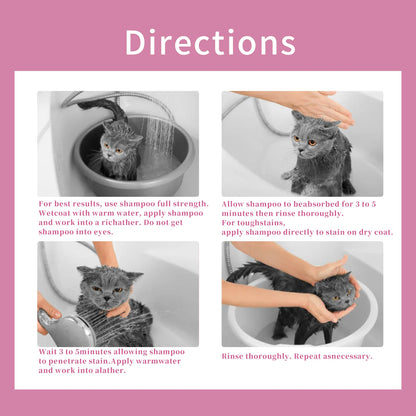 Directions

For best results, use shampoo full strength. Wetcoat with warm water, apply shampoo and work into a richather. Do not get shampoo into eyes.

Allow shampoo to beabsorbed for 3 to 5 minutes then rinse thoroughly.
For toughstains,
apply shampoo directly to stain on dry coat.

Wait 3 to 5minutes allowing shampoo to penetrate stain.Apply warmwater and work into alather.

Rinse thoroughly. Repeat asnecessary.