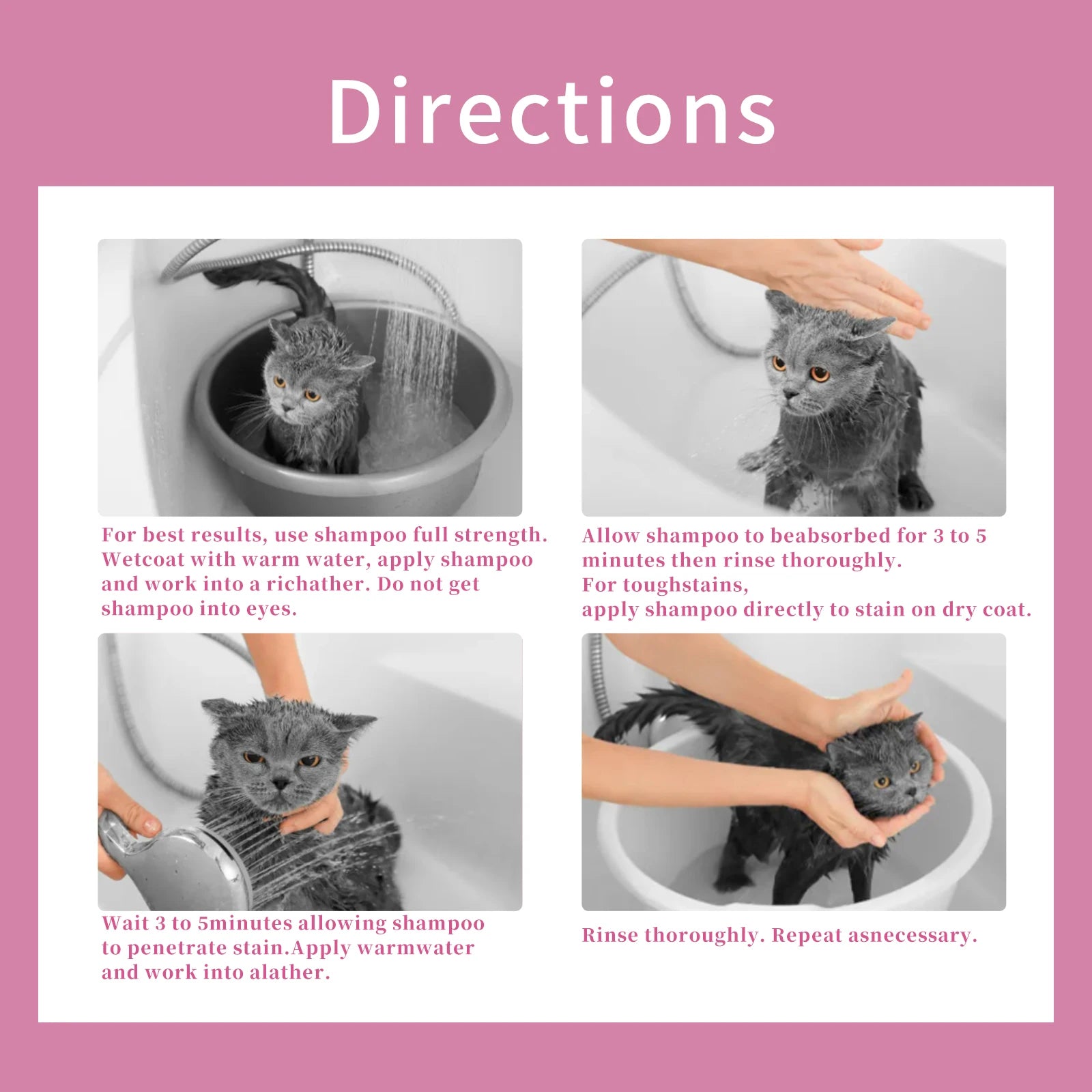 Directions

For best results, use shampoo full strength. Wetcoat with warm water, apply shampoo and work into a richather. Do not get shampoo into eyes.

Allow shampoo to beabsorbed for 3 to 5 minutes then rinse thoroughly.
For toughstains,
apply shampoo directly to stain on dry coat.

Wait 3 to 5minutes allowing shampoo to penetrate stain.Apply warmwater and work into alather.

Rinse thoroughly. Repeat asnecessary.