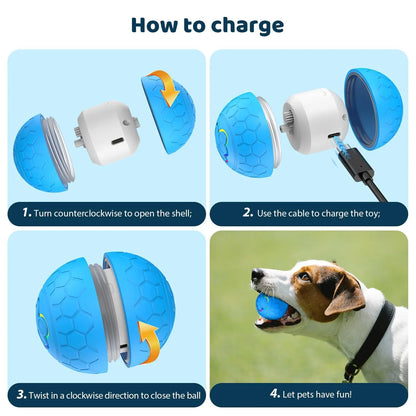 How to charge

1. Turn counterclockwise to open the shell;

2. Use the cable to charge the toy;

3. Twist in a clockwise direction to close the ball

4. Let pets have fun!