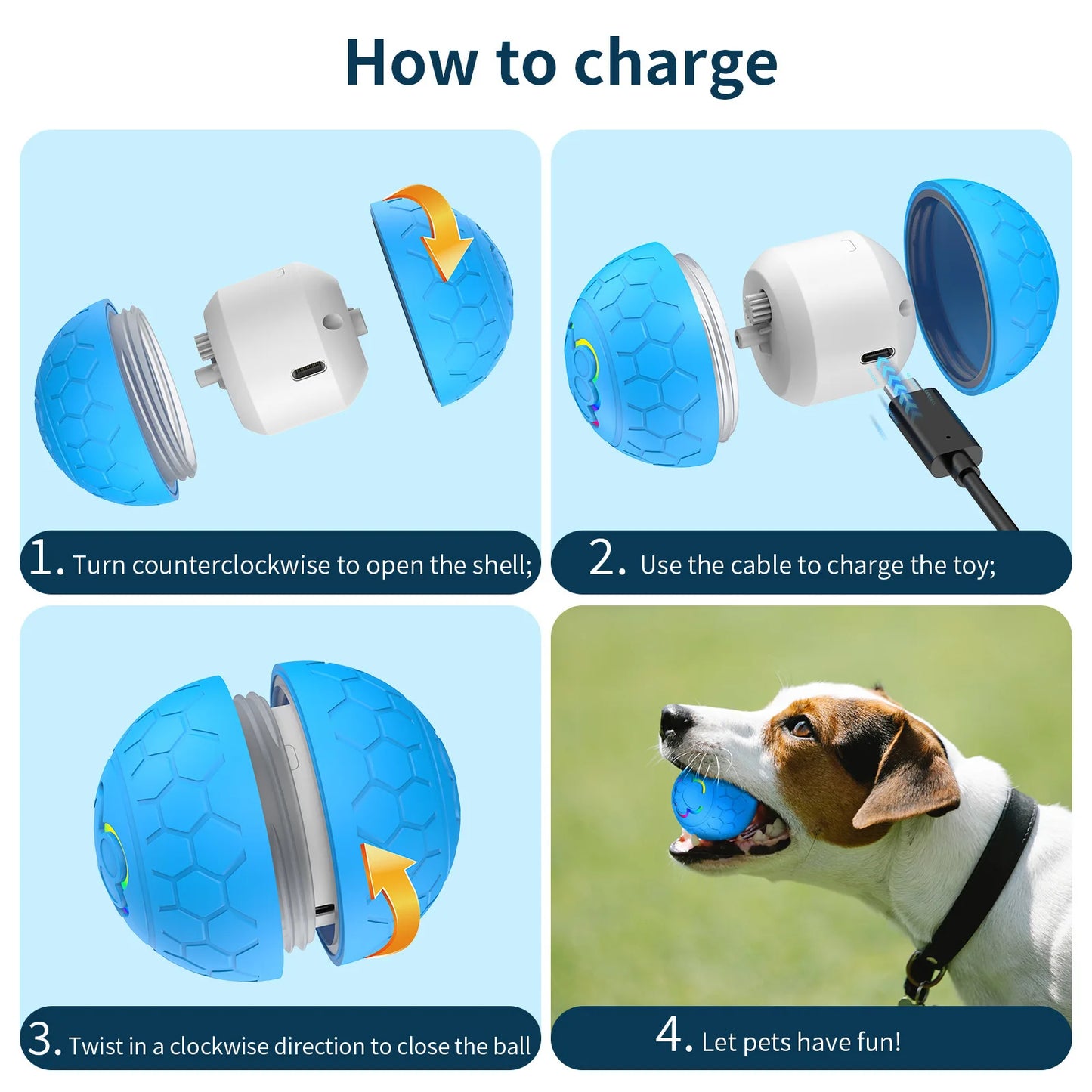 How to charge

1. Turn counterclockwise to open the shell;

2. Use the cable to charge the toy;

3. Twist in a clockwise direction to close the ball

4. Let pets have fun!