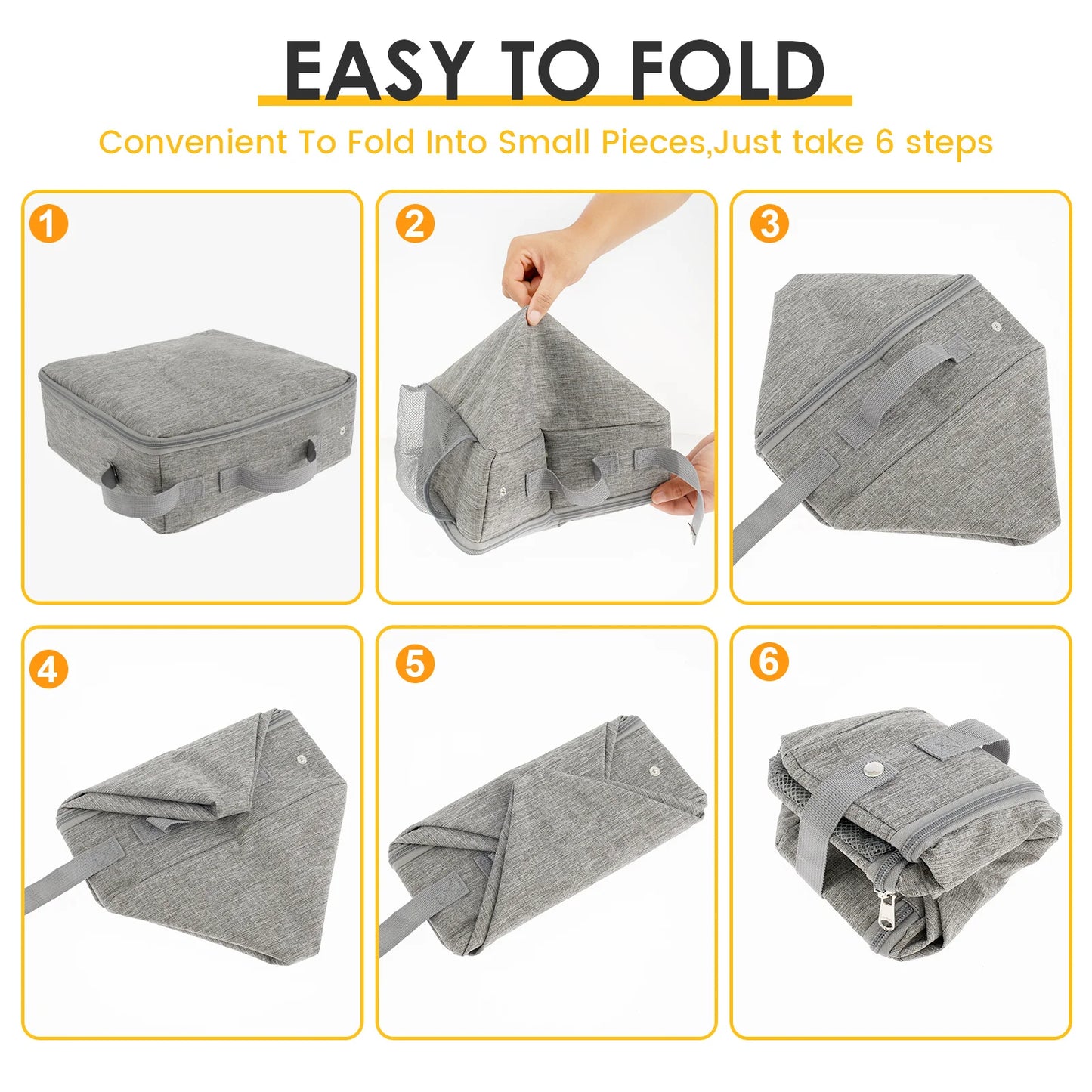 EASY TO FOLD

Convenient To Fold Into Small Pieces,Just take 6 steps

1

2

3

4

5

6